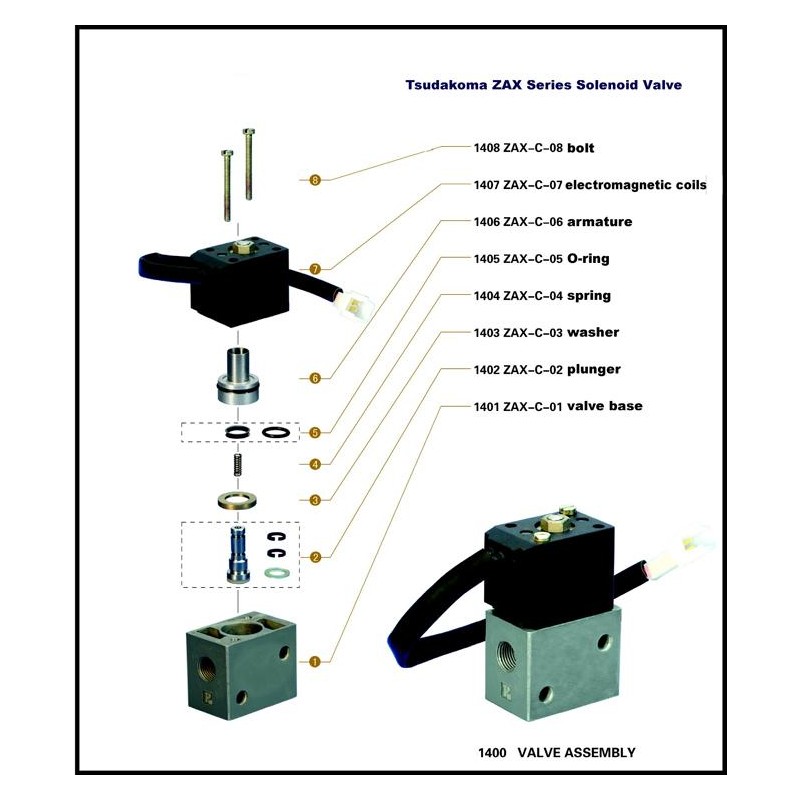 Tsudakoma ZAX Series Solenoid Valve

1408 ZAX-C-08 bolt
1407 ZAX-C-07 electromagnetic coils
1406 ZAX-C-06 armature
1405 ZAX-C-05 O-ring
1404 ZAX-C-04 spring
1403 ZAX-C-03 washer
1402 ZAX-C-02 plunger
1401 ZAX-C-01 valve base

8
7
6
5
4
3
2
1

1400 VALVE ASSEMBLY