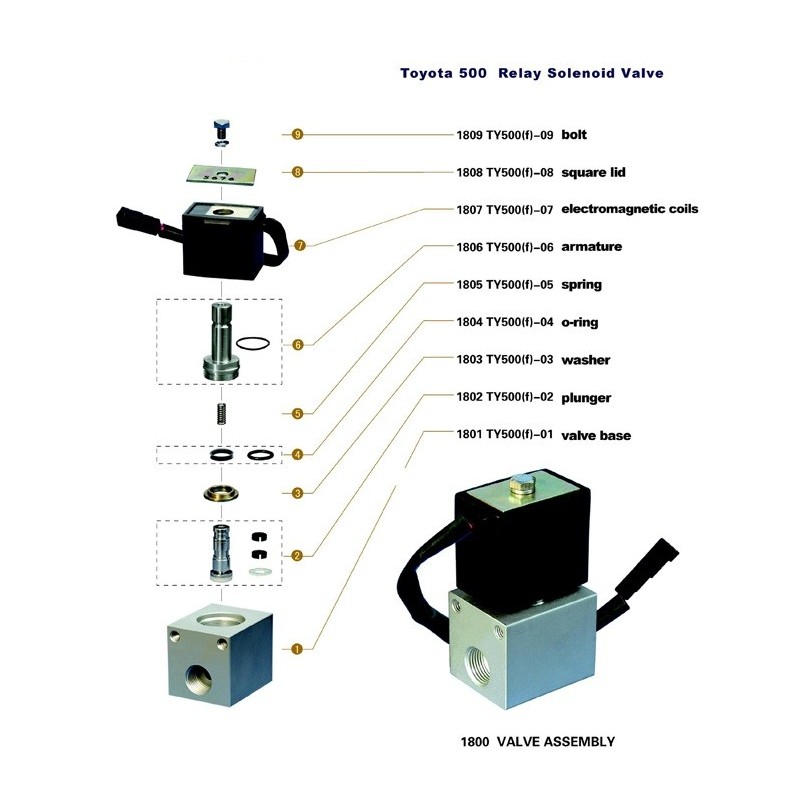 Toyota 500 Relay Solenoid Valve

9 1809 TY500(f)-09 bolt

8 1808 TY500(f)-08 square lid

7 1807 TY500(f)-07 electromagnetic coils

6 1806 TY500(f)-06 armature

5 1805 TY500(f)-05 spring

4 1804 TY500(f)-04 o-ring

3 1803 TY500(f)-03 washer

2 1802 TY500(f)-02 plunger

1 1801 TY500(f)-01 valve base

1800 VALVE ASSEMBLY