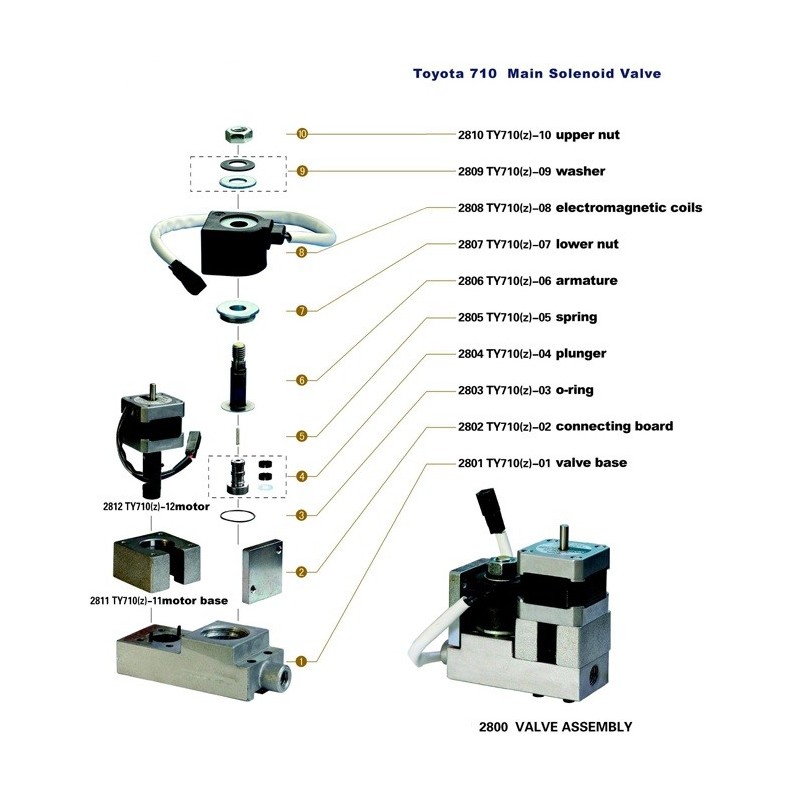 Toyota 710 Main Solenoid Valve

10
2810 TY710(z)-10 upper nut
9
2809 TY710(z)-09 washer
2808 TY710(z)-08 electromagnetic coils
8
2807 TY710(z)-07 lower nut
2806 TY710(z)-06 armature
7
2805 TY710(z)-05 spring
2804 TY710(z)-04 plunger
6
2803 TY710(z)-03 o-ring
2802 TY710(z)-02 connecting board
5
2801 TY710(z)-01 valve base
4
2812 TY710(z)-12motor
3
2
2811 TY710(z)-11motor base
1

2800 VALVE ASSEMBLY