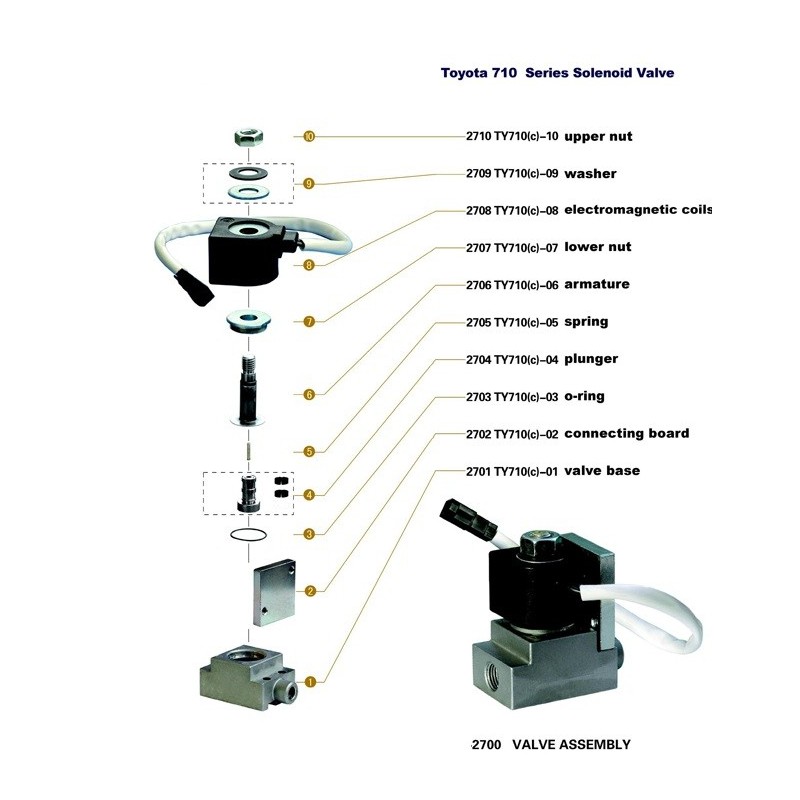 Toyota 710 Series Solenoid Valve

10
2710 TY710(c)–10 upper nut

9
2709 TY710(c)–09 washer

8
2708 TY710(c)–08 electromagnetic coils

7
2707 TY710(c)–07 lower nut

6
2706 TY710(c)–06 armature

5
2705 TY710(c)–05 spring

4
2704 TY710(c)–04 plunger

3
2703 TY710(c)–03 o-ring

2
2702 TY710(c)–02 connecting board

1
2701 TY710(c)–01 valve base

2700 VALVE ASSEMBLY