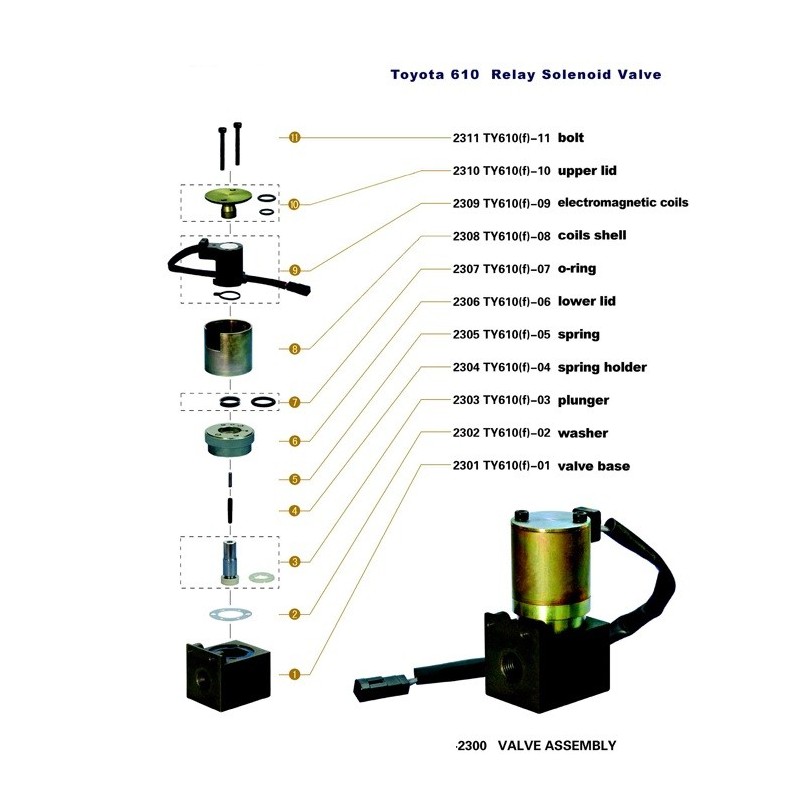 Toyota 610 Relay Solenoid Valve

11
10
9
8
7
6
5
4
3
2
1

2311 TY610(f)-11 bolt
2310 TY610(f)-10 upper lid
2309 TY610(f)-09 electromagnetic coils
2308 TY610(f)-08 coils shell
2307 TY610(f)-07 o-ring
2306 TY610(f)-06 lower lid
2305 TY610(f)-05 spring
2304 TY610(f)-04 spring holder
2303 TY610(f)-03 plunger
2302 TY610(f)-02 washer
2301 TY610(f)-01 valve base

·2300 VALVE ASSEMBLY